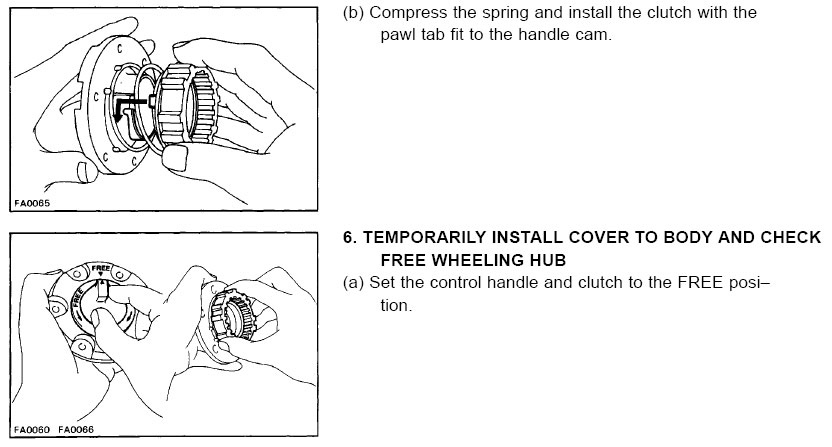 FA0065

(b) Compress the spring and install the clutch with the pawl tab fit to the handle cam.

FREE

FREE

FA0060 FA0066

6. TEMPORARILY INSTALL COVER TO BODY AND CHECK FREE WHEELING HUB

(a) Set the control handle and clutch to the FREE position.